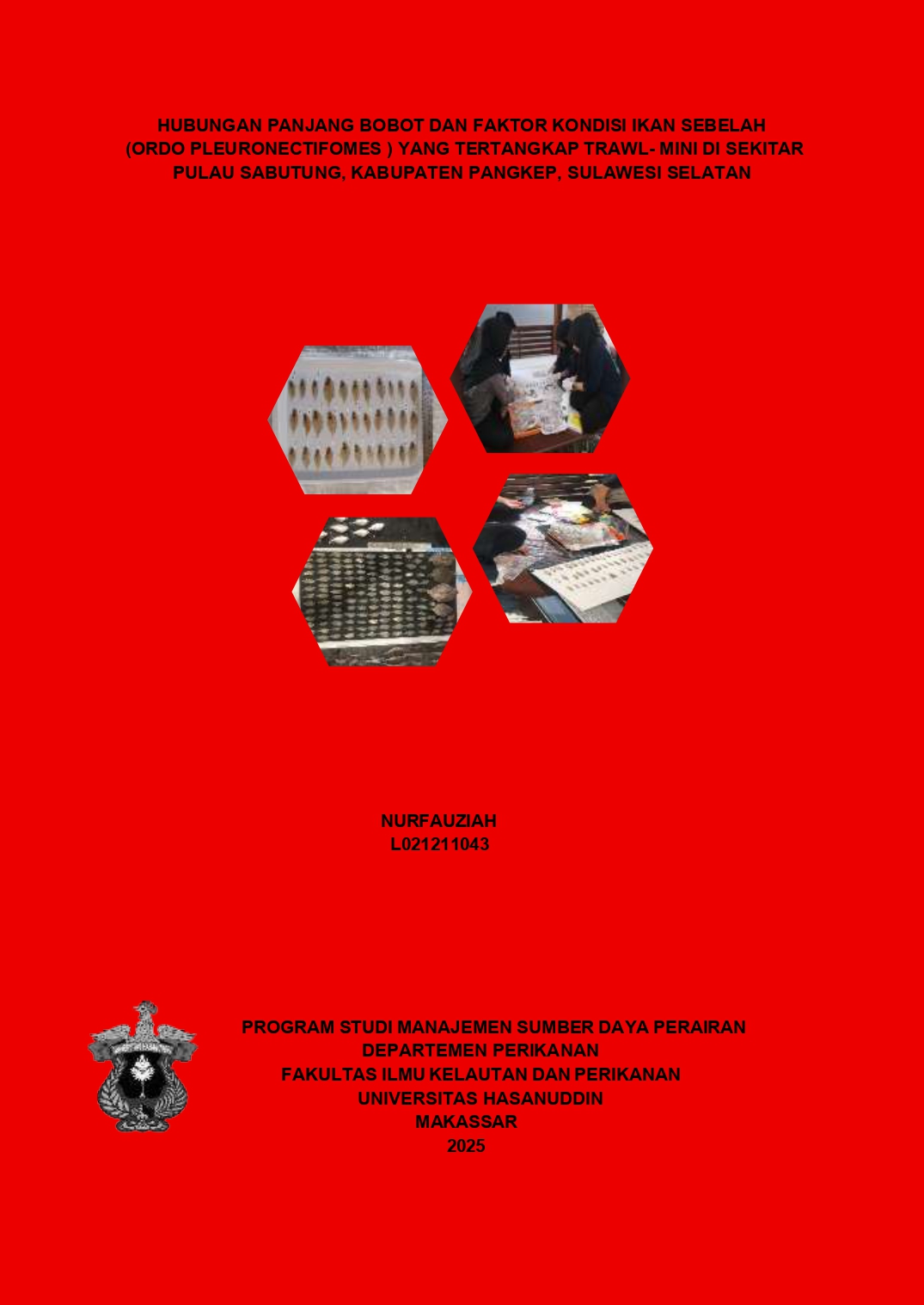 HUBUNGAN PANJANG BOBOT DAN FAKTOR KONDISI IKAN SEBELAH (ORDO PLEURONECTIFOMES ) YANG TERTANGKAP TRAWL- MINI DI SEKITAR PULAU SABUTUNG, KABUPATEN PANGKEP, SULAWESI SELATAN

NURFAUZIAH
L021211043

PROGRAM STUDI MANAJEMEN SUMBER DAYA PERAIRAN
DEPARTEMEN PERIKANAN
FAKULTAS ILMU KELAUTAN DAN PERIKANAN
UNIVERSITAS HASANUDDIN
MAKASSAR
2025