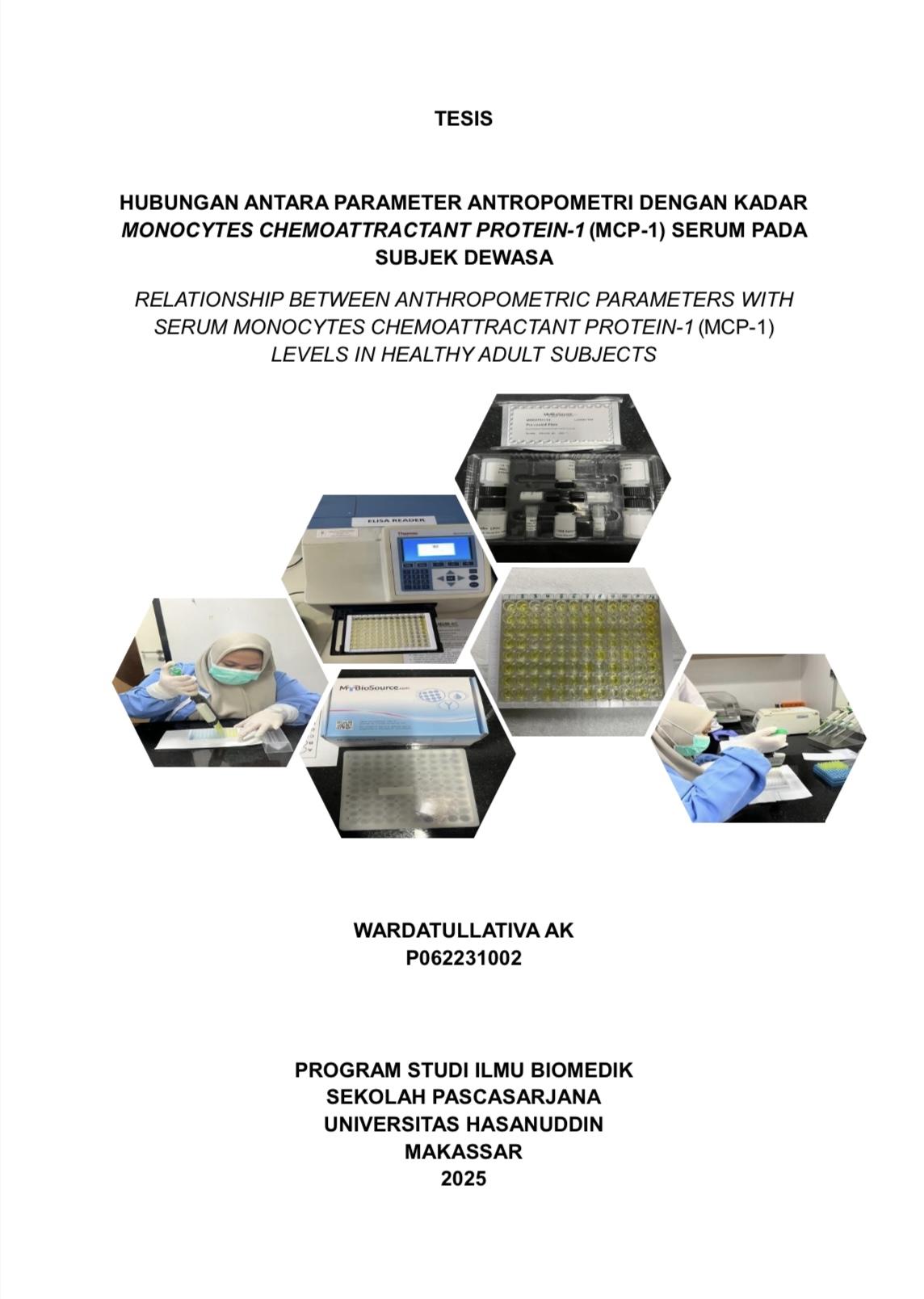 TESIS

HUBUNGAN ANTARA PARAMETER ANTROPOMETRI DENGAN KADAR MONOCYTES CHEMOATTRACTANT PROTEIN-1 (MCP-1) SERUM PADA SUBJEK DEWASA

RELATIONSHIP BETWEEN ANTHROPOMETRIC PARAMETERS WITH SERUM MONOCYTES CHEMOATTRACTANT PROTEIN-1 (MCP-1) LEVELS IN HEALTHY ADULT SUBJECTS

ELISA READER

Thermo

MyBioSource.com

WARDATULLATIVA AK
P062231002

PROGRAM STUDI ILMU BIOMEDIK
SEKOLAH PASCASARJANA
UNIVERSITAS HASANUDDIN
MAKASSAR
2025